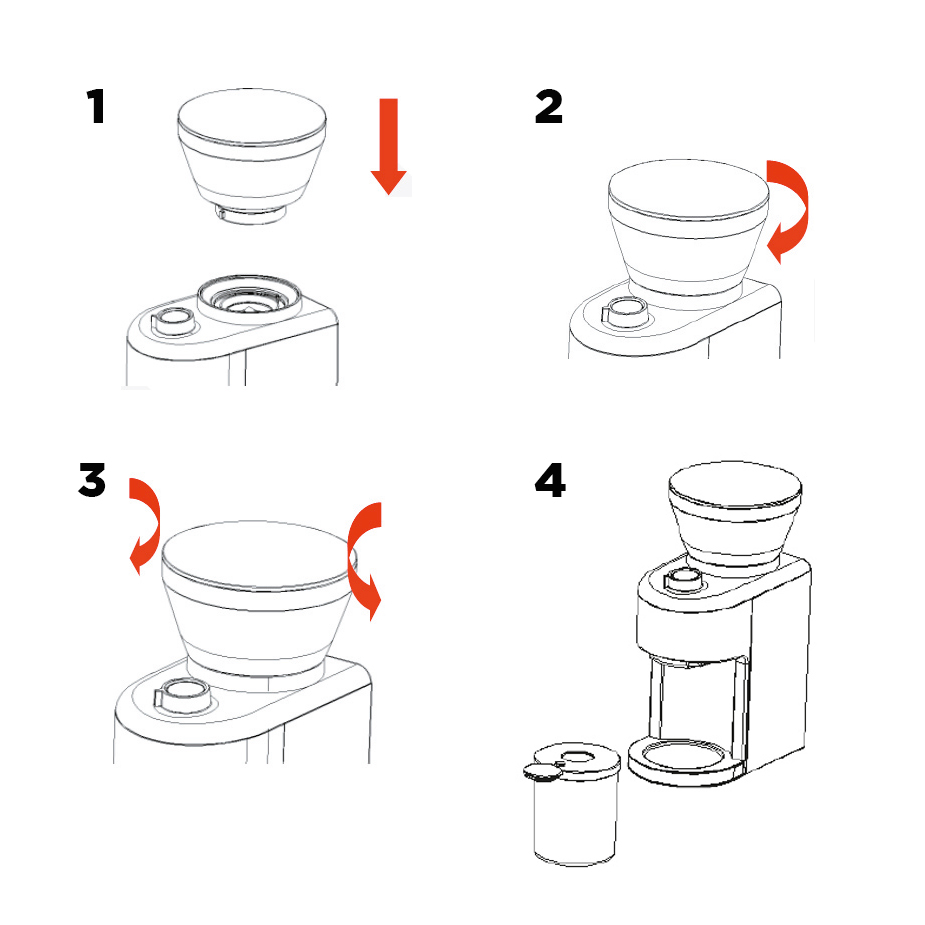 1

2

3

4