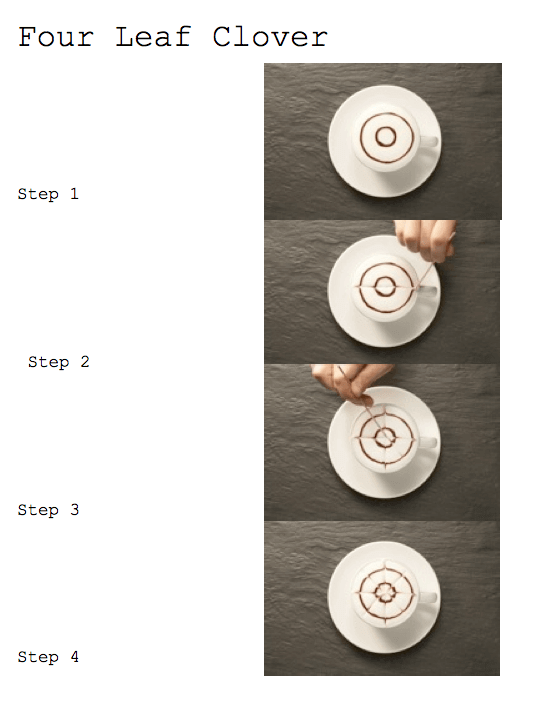 Four Leaf Clover

Step 1

Step 2

Step 3

Step 4